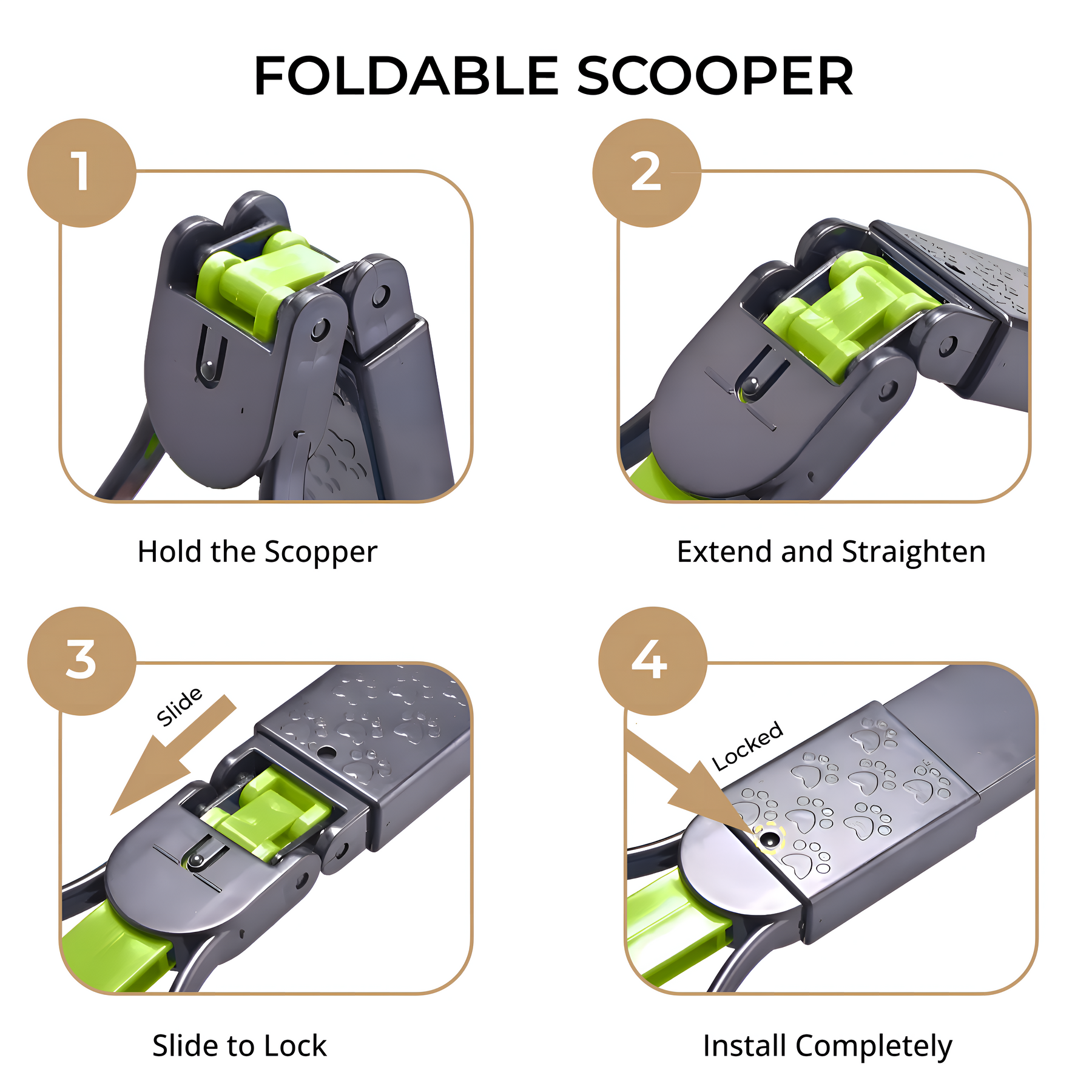 FOLDABLE SCOOPER

1

Hold the Scopper

2

Extend and Straighten

3

Slide

Slide to Lock

4

Locked

Install Completely